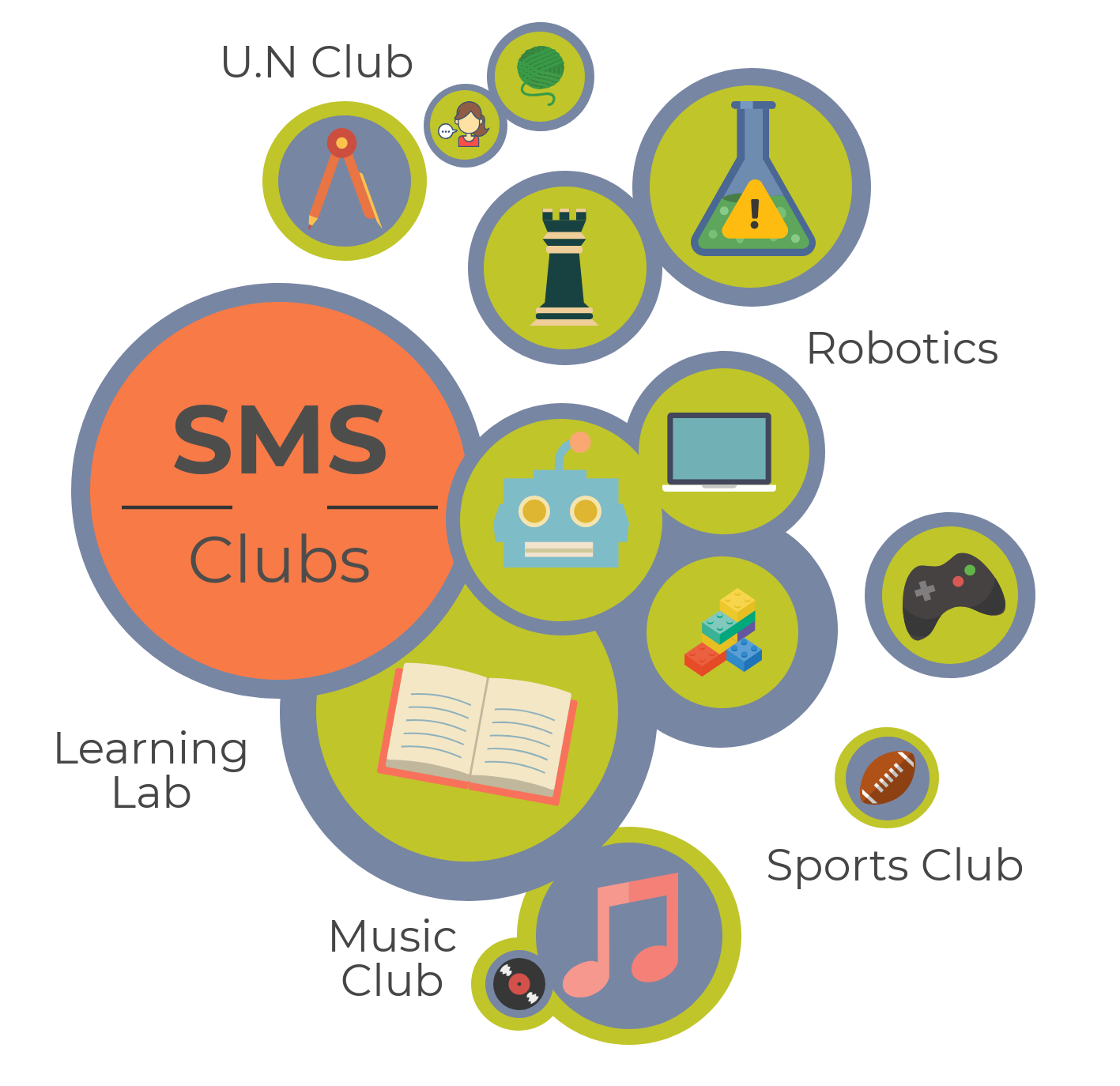 U.N Club

Robotics

SMS

Clubs

Learning Lab

Sports Club

Music Club